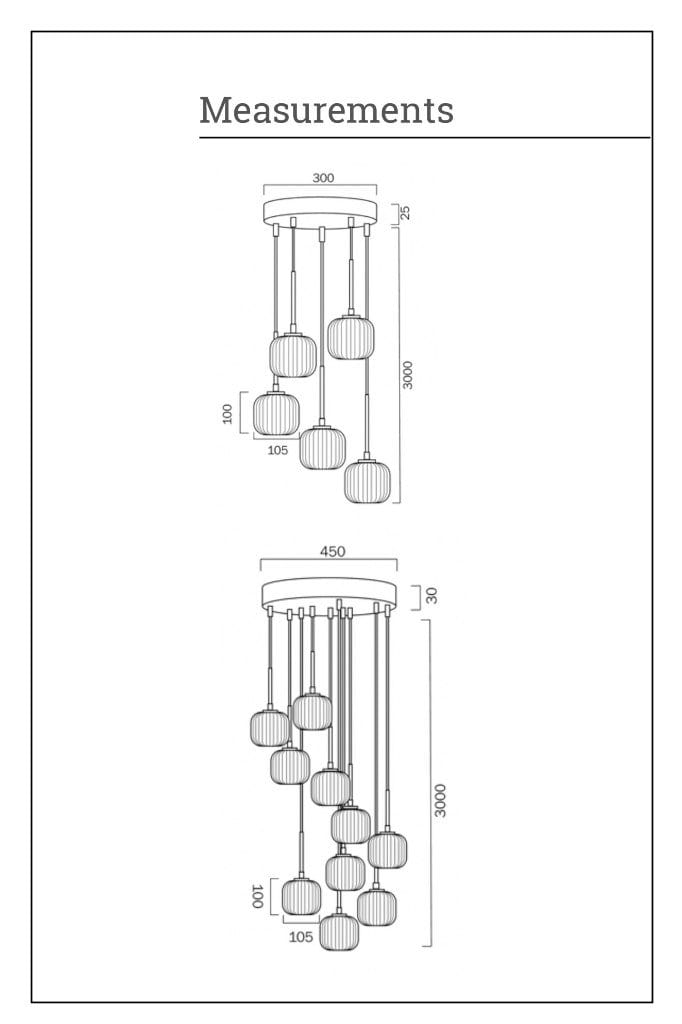 Measurements

300
25
3000
100
105

450
30
3000
100
105