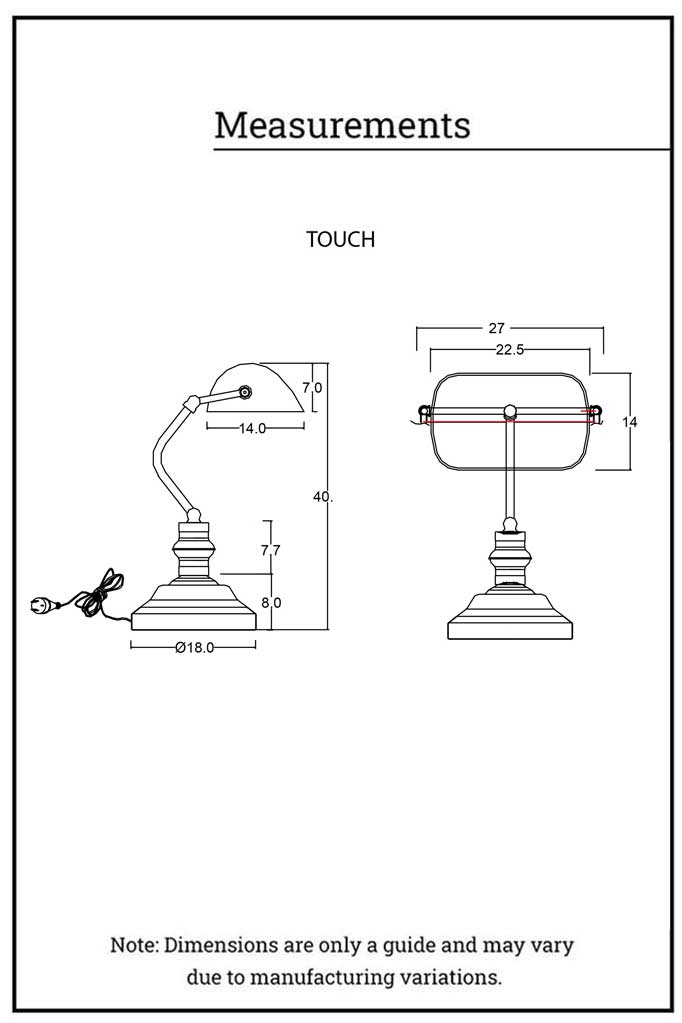 Measurements

TOUCH

7.0

14.0

40.

7.7

8.0

Ø18.0

27

22.5

14

Note: Dimensions are only a guide and may vary due to manufacturing variations.