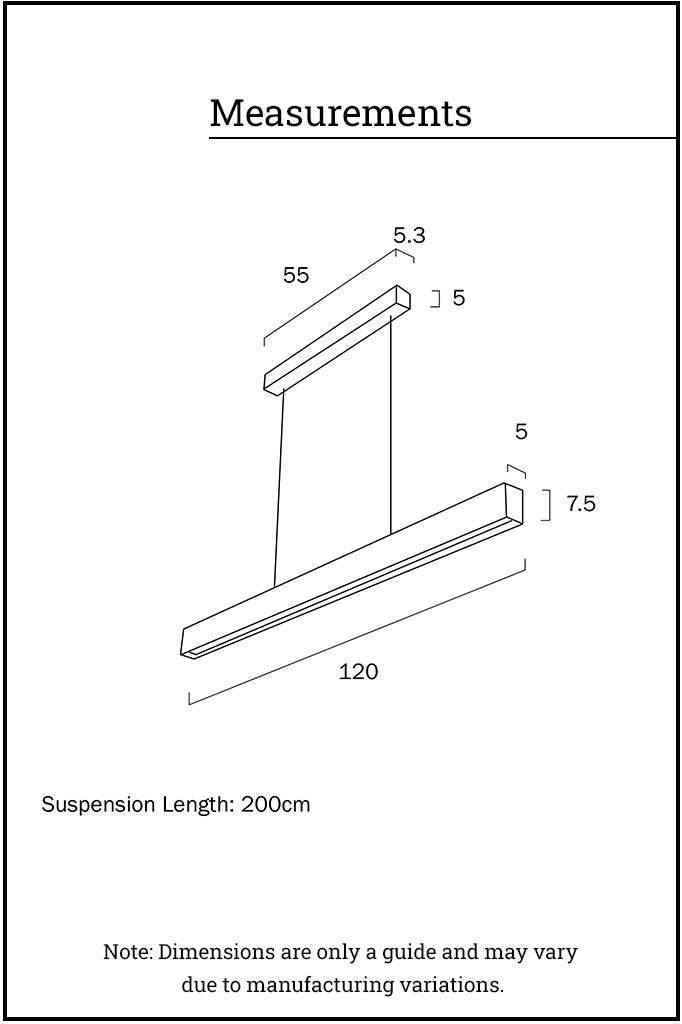 Measurements

5.3

55

5

5

7.5

120

Suspension Length: 200cm

Note: Dimensions are only a guide and may vary due to manufacturing variations.