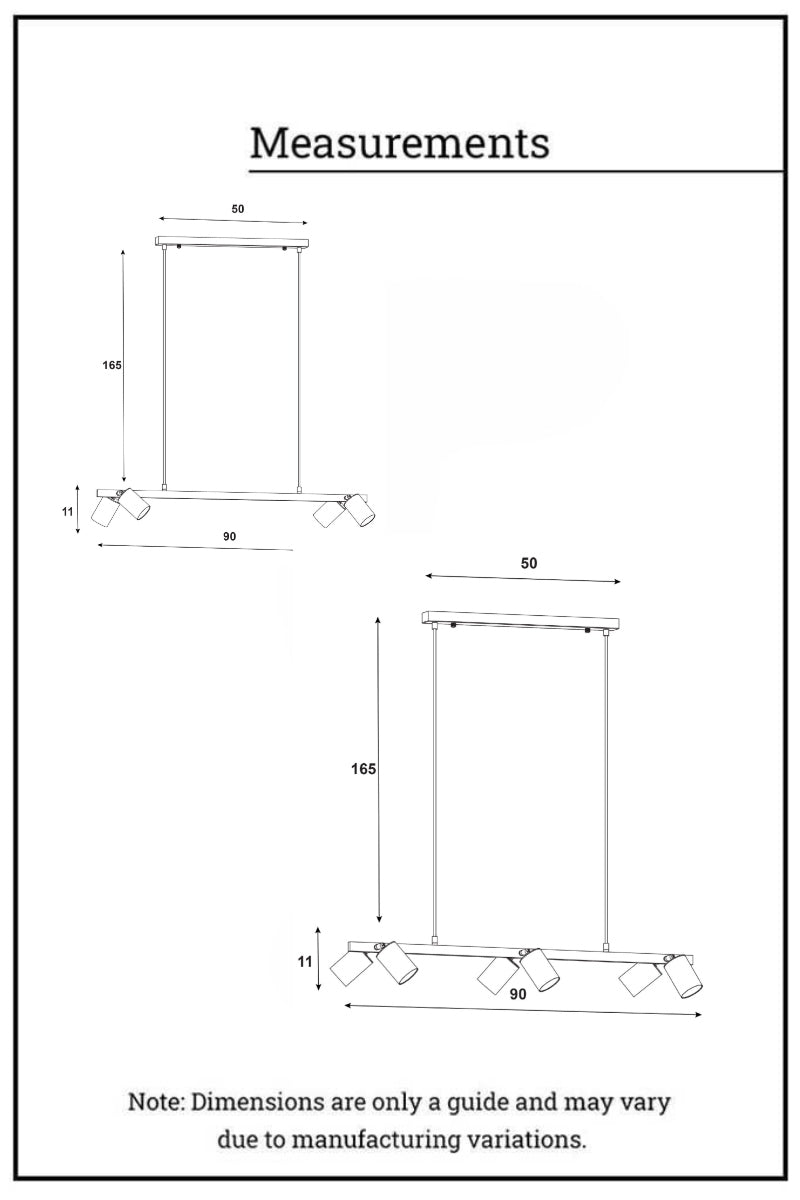 Measurements

50

165

11

90

50

165

11

90

Note: Dimensions are only a guide and may vary due to manufacturing variations.